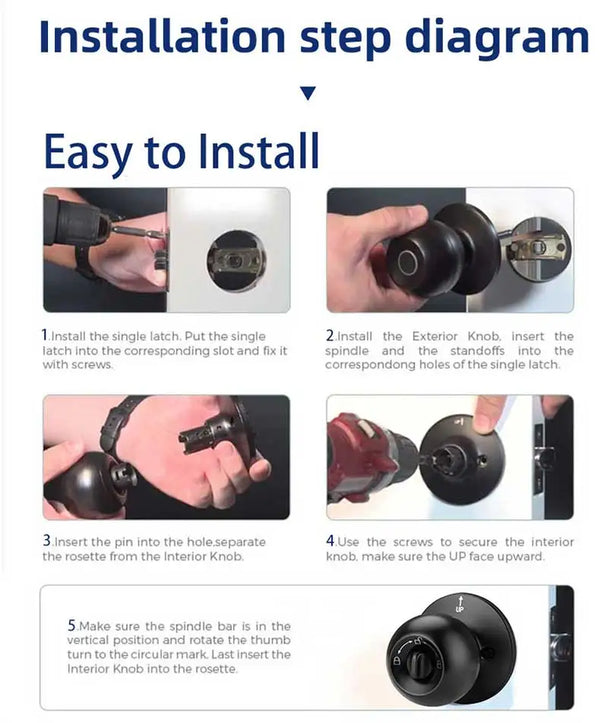 Installation step diagram

Easy to Install

1.Install the single latch. Put the single latch into the corresponding slot and fix it with screws.

2.Install the Exterior Knob, insert the spindle and the standoffs into the correspondong holes of the single latch.

3.Insert the pin into the hole,separate the rosette from the Interior Knob.

4.Use the screws to secure the interior knob, make sure the UP face upward.

5.Make sure the spindle bar is in the vertical position and rotate the thumb turn to the circular mark. Last insert the Interior Knob into the rosette.

UP