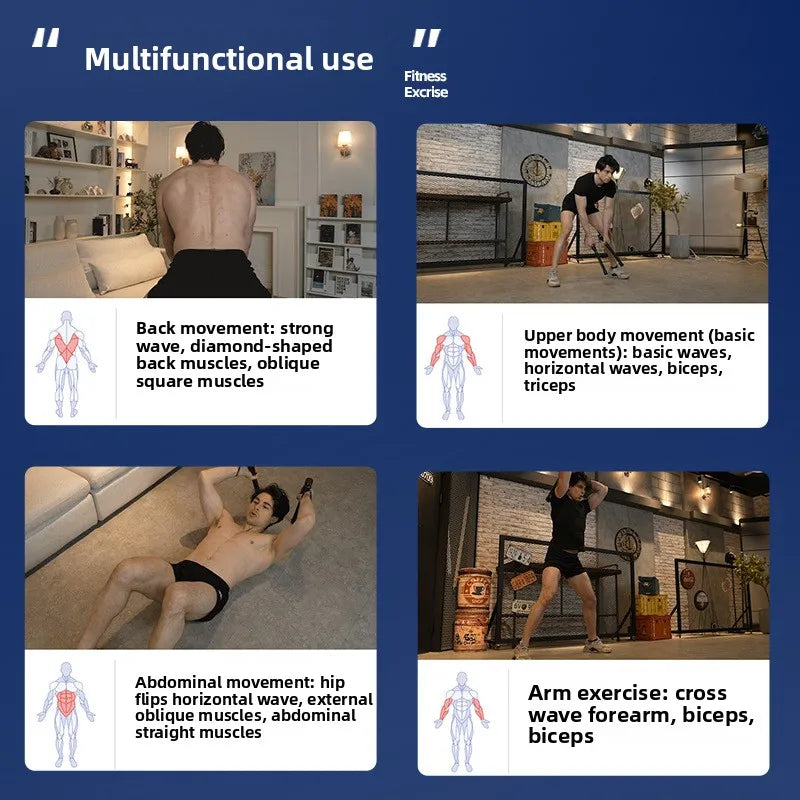 "

Multifunctional use

"

Fitness Excrise

Back movement: strong wave, diamond-shaped back muscles, oblique square muscles

Upper body movement (basic movements): basic waves, horizontal waves, biceps, triceps

Abdominal movement: hip flips horizontal wave, external oblique muscles, abdominal straight muscles

Arm exercise: cross wave forearm, biceps, biceps